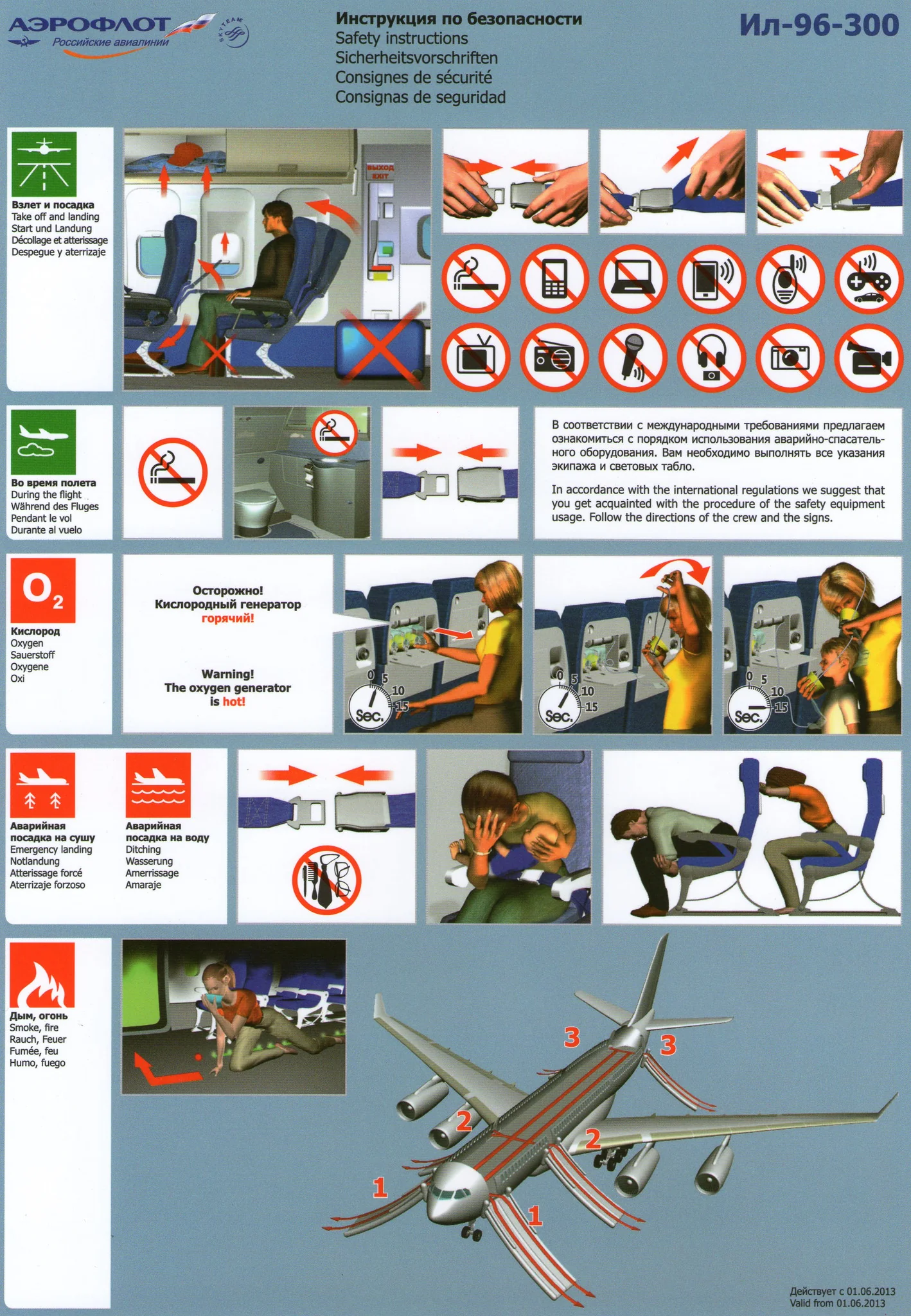 АЭРОФЛОТ
Российские авиалинии

SKYTEAM

Инструкция по безопасности
Safety instructions
Sicherheitsvorschriften
Consignes de sécurité
Consignas de seguridad

Ил-96-300

Взлет и посадка
Take off and landing
Start und Landung
Décollage et atterissage
Despegue y aterrizaje

ВЫХОД
EXIT

Во время полета
During the flight
Während des Fluges
Pendant le vol
Durante al vuelo

В соответствии с международными требованиями предлагаем ознакомиться с порядком использования аварийно-спасательного оборудования. Вам необходимо выполнять все указания экипажа и световых табло.

In accordance with the international regulations we suggest that you get acquainted with the procedure of the safety equipment usage. Follow the directions of the crew and the signs.

$O_2$

Кислород
Oxygen
Sauerstoff
Oxygene
Oxi

Осторожно!
Кислородный генератор горячий!

Warning!
The oxygen generator is hot!

0 5 10 15 Sec.

0 5 10 15 Sec.

0 5 10 15 Sec.

Аварийная посадка на сушу
Emergency landing
Notlandung
Atterissage forcé
Aterrizaje forzoso

Аварийная посадка на воду
Ditching
Wasserung
Amerrissage
Amaraje

Дым, огонь
Smoke, fire
Rauch, Feuer
Fumée, feu
Humo, fuego

3
3
2
2
1
1

Действует с 01.06.2013
Valid from 01.06.2013